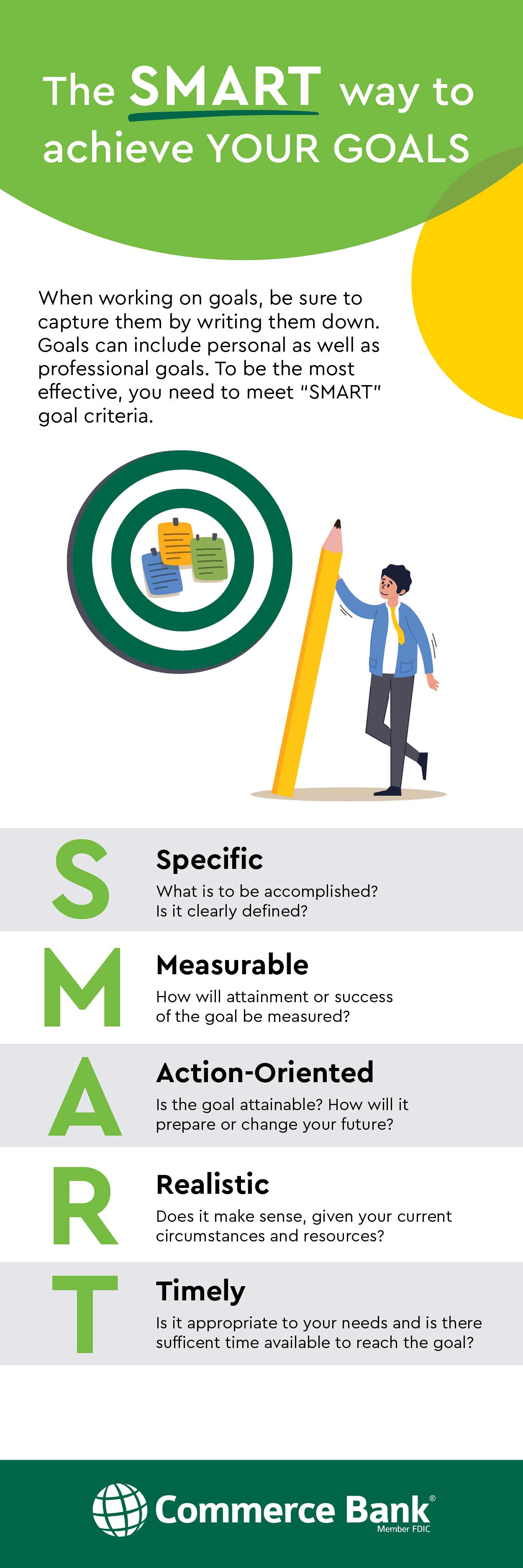 The SMART way to achieve YOUR GOALS

When working on goals, be sure to capture them by writing them down. Goals can include personal as well as professional goals. To be the most effective, you need to meet "SMART" goal criteria.

S Specific
What is to be accomplished? Is it clearly defined?

M Measurable
How will attainment or success of the goal be measured?

A Action-Oriented
Is the goal attainable? How will it prepare or change your future?

R Realistic
Does it make sense, given your current circumstances and resources?

T Timely
Is it appropriate to your needs and is there sufficent time available to reach the goal?

Commerce Bank®
Member FDIC